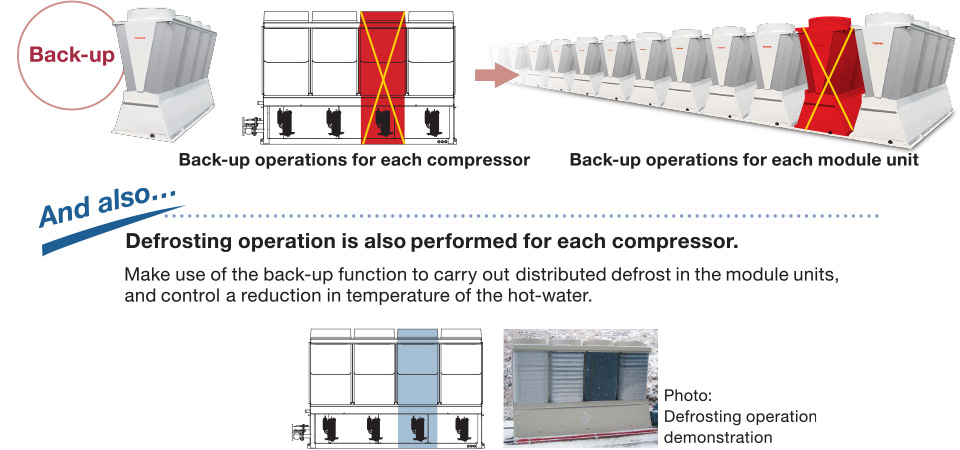 Back-up

Back-up operations for each compressor

Back-up operations for each module unit

And also...

Defrosting operation is also performed for each compressor.

Make use of the back-up function to carry out distributed defrost in the module units, and control a reduction in temperature of the hot-water.

Photo:
Defrosting operation demonstration