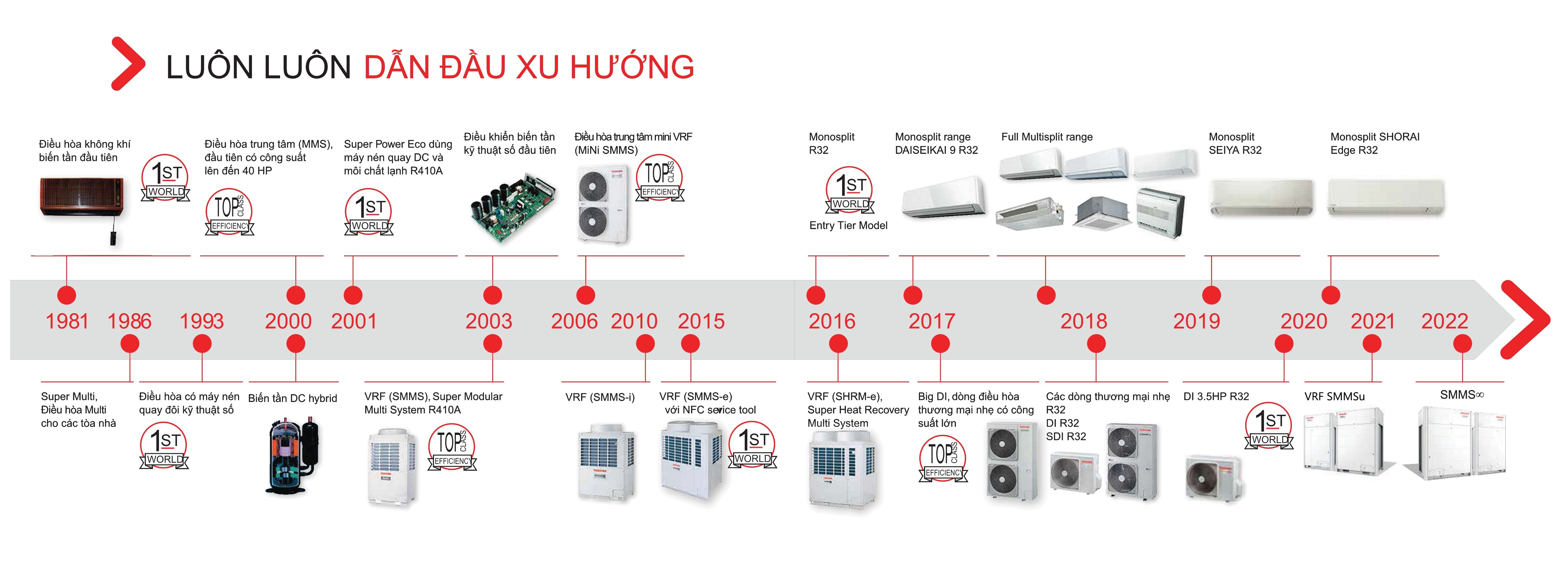 LUÔN LUÔN DẪN ĐẦU XU HƯỚNG

Điều hòa không khí biến tần đầu tiên

1ST WORLD

Điều hòa trung tâm (MMS), đầu tiên có công suất lên đến 40 HP

TOP CLASS EFFICIENCY

Super Power Eco dùng máy nén quay DC và môi chất lạnh R410A

1ST WORLD

Điều khiển biến tần kỹ thuật số đầu tiên

Điều hòa trung tâm mini VRF (MiNi SMMS)

TOP CLASS EFFICIENCY

Monosplit R32

1ST WORLD

Entry Tier Model

Monosplit range DAISEIKAI 9 R32

Full Multisplit range

Monosplit SEIYA R32

Monosplit SHORAI Edge R32

1981 1986 1993 2000 2001 2003 2006 2010 2015 2016 2017 2018 2019 2020 2021 2022

Super Multi, Điều hòa Multi cho các tòa nhà

Điều hòa có máy nén quay đôi kỹ thuật số

1ST WORLD

Biến tần DC hybrid

VRF (SMMS), Super Modular Multi System R410A

TOP CLASS EFFICIENCY

VRF (SMMS-i)

VRF (SMMS-e) với NFC service tool

1ST WORLD

VRF (SHRM-e), Super Heat Recovery Multi System

Big DI, dòng điều hòa thương mại nhẹ có công suất lớn

TOP CLASS EFFICIENCY

Các dòng thương mại nhẹ R32 DI R32 SDI R32

DI 3.5HP R32

1ST WORLD

VRF SMMSu

SMMS∞